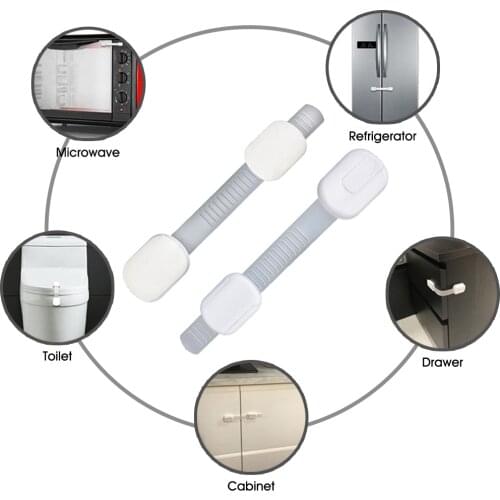 Microwave

Refrigerator

Toilet

Drawer

Cabinet