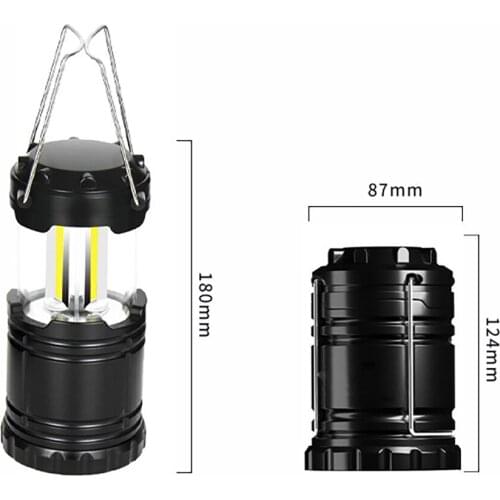 180mm

87mm

124mm