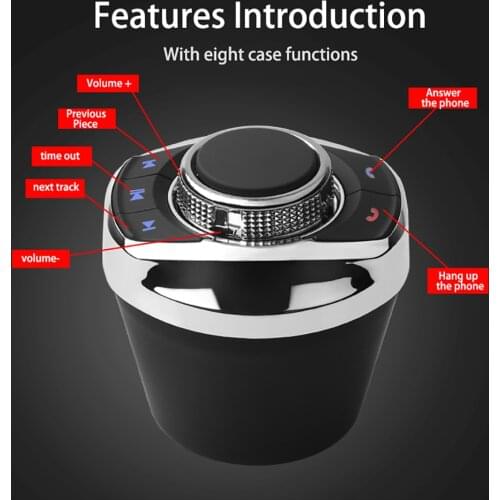 Features Introduction

With eight case functions

Volume +

Previous Piece

time out

next track

volume-

Answer the phone

Hang up the phone