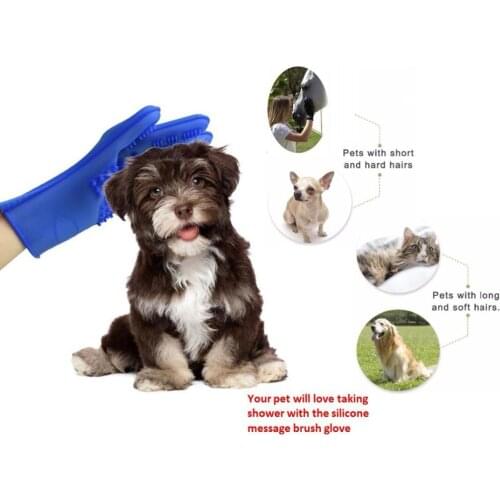 Pets with short and hard hairs

Pets with long and soft hairs.

Your pet will love taking shower with the silicone message brush glove