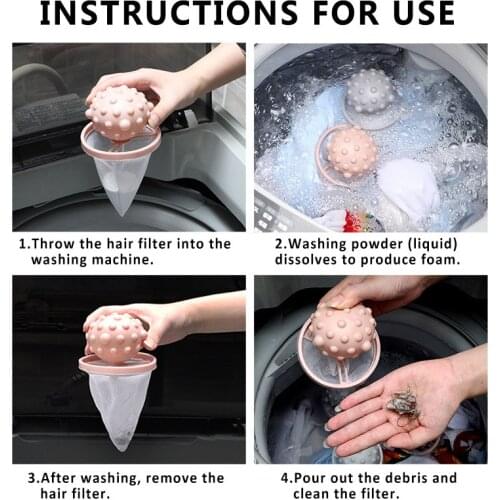 INSTRUCTIONS FOR USE

1.Throw the hair filter into the washing machine.

2.Washing powder (liquid) dissolves to produce foam.

3.After washing, remove the hair filter.

4.Pour out the debris and clean the filter.