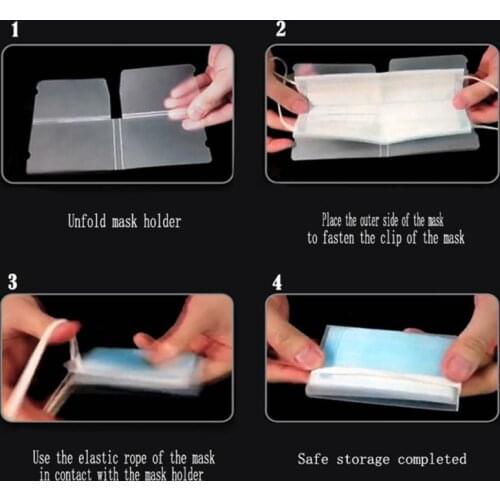 1

Unfold mask holder

2

Place the outer side of the mask to fasten the clip of the mask

3

Use the elastic rope of the mask in contact with the mask holder

4

Safe storage completed