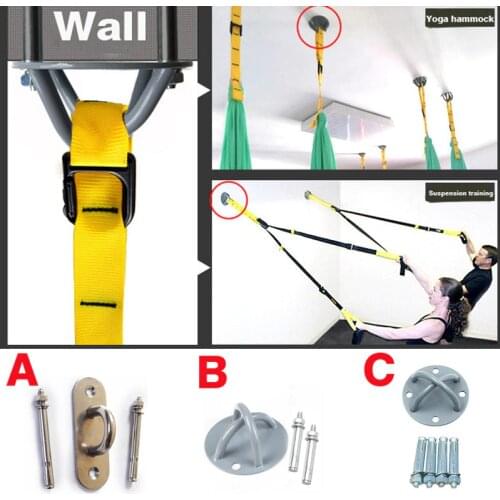 Wall

Yoga hammock

Suspension training

A

B

C