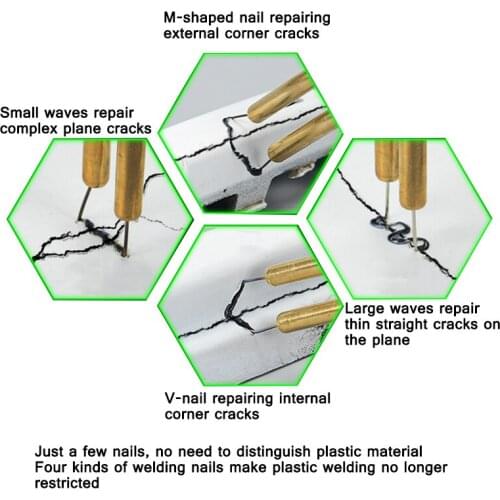 M-shaped nail repairing external corner cracks

Small waves repair complex plane cracks

Large waves repair thin straight cracks on the plane

V-nail repairing internal corner cracks

Just a few nails, no need to distinguish plastic material
Four kinds of welding nails make plastic welding no longer restricted