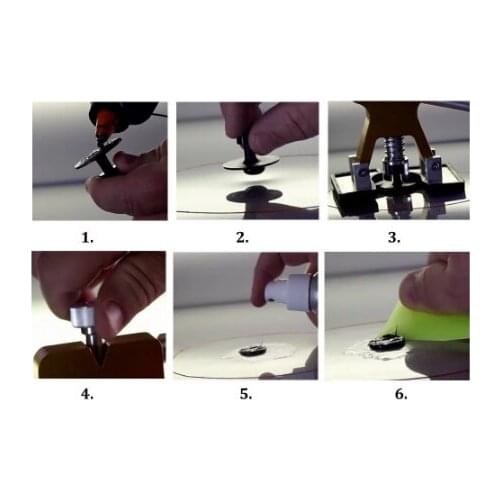 1.

2.

3.

4.

5.

6.