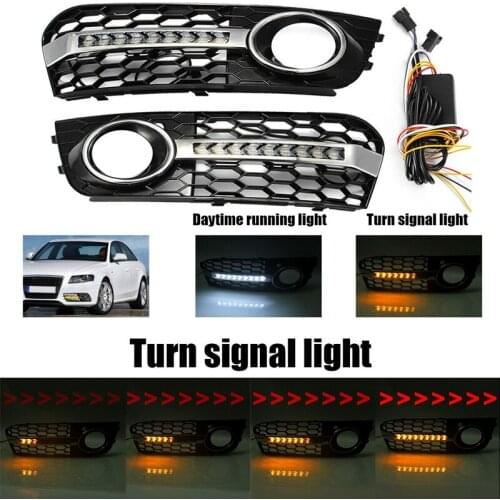 Daytime running light

Turn signal light

Turn signal light