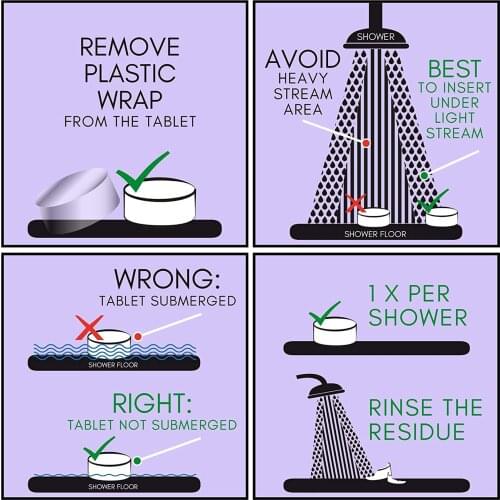 REMOVE PLASTIC WRAP
FROM THE TABLET

SHOWER

AVOID
HEAVY STREAM AREA

BEST
TO INSERT UNDER LIGHT STREAM

SHOWER FLOOR

WRONG:
TABLET SUBMERGED

SHOWER FLOOR

RIGHT:
TABLET NOT SUBMERGED

SHOWER FLOOR

1 X PER SHOWER

RINSE THE RESIDUE