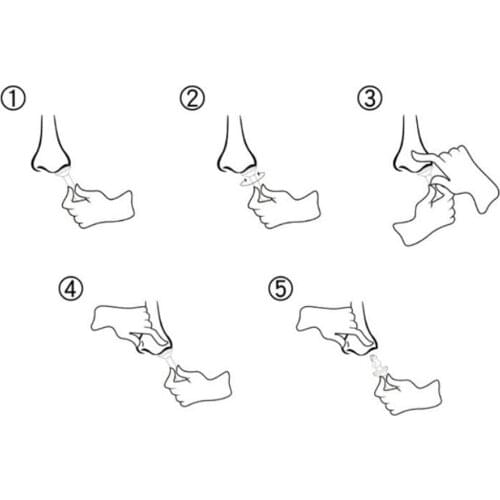 ①

②

③

④

⑤