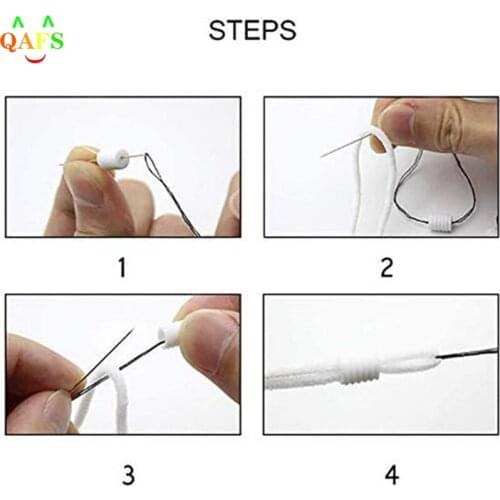 QAFS

STEPS

1

2

3

4