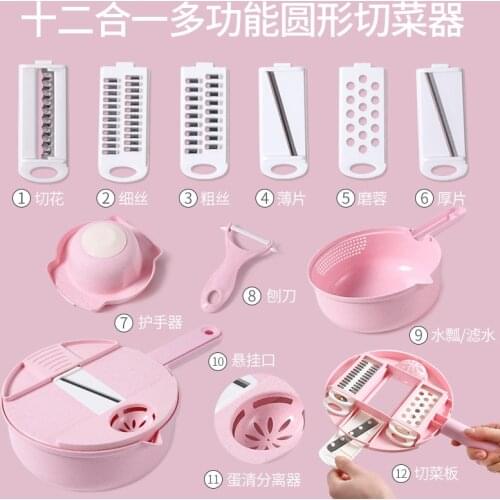 十二合一多功能圆形切菜器

① 切花
② 细丝
③ 粗丝
④ 薄片
⑤ 磨蓉
⑥ 厚片

⑦ 护手器
⑧ 刨刀
⑨ 水瓢/滤水
⑩ 悬挂口
⑪ 蛋清分离器
⑫ 切菜板