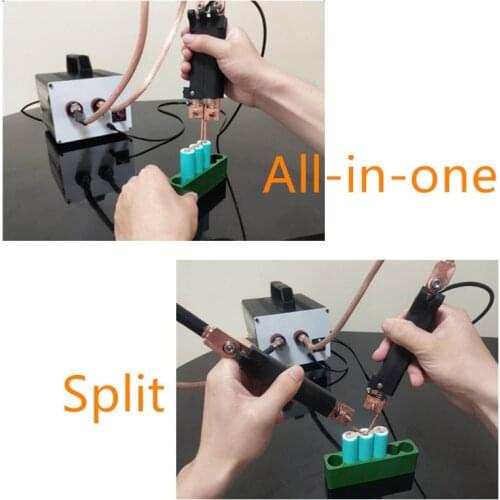 All-in-one

Split