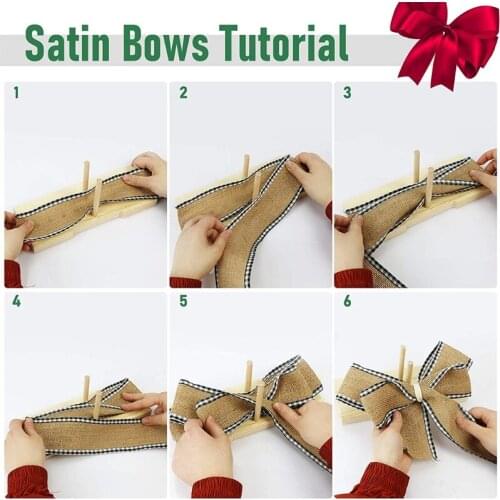 Satin Bows Tutorial

1

2

3

4

5

6