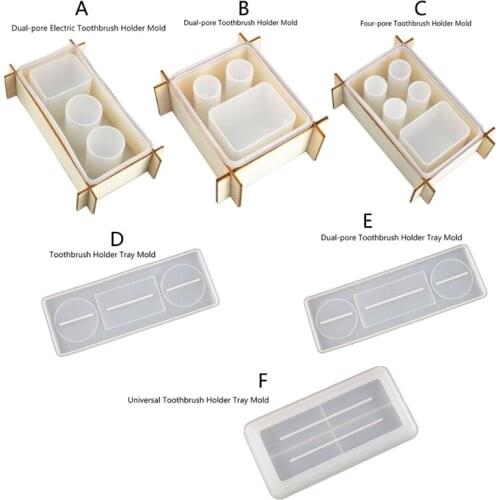 A
Dual-pore Electric Toothbrush Holder Mold

B
Dual-pore Toothbrush Holder Mold

C
Four-pore Toothbrush Holder Mold

D
Toothbrush Holder Tray Mold

E
Dual-pore Toothbrush Holder Tray Mold

F
Universal Toothbrush Holder Tray Mold