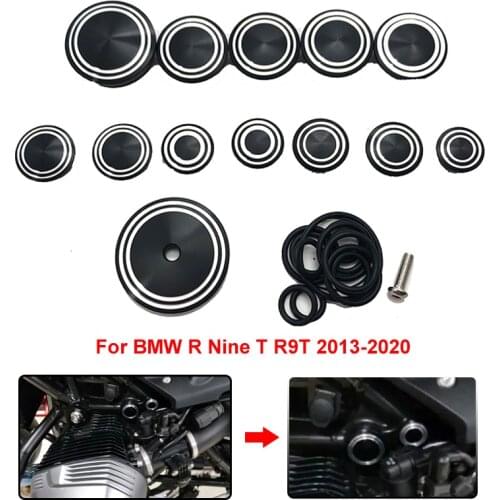 For BMW R Nine T R9T 2013-2020