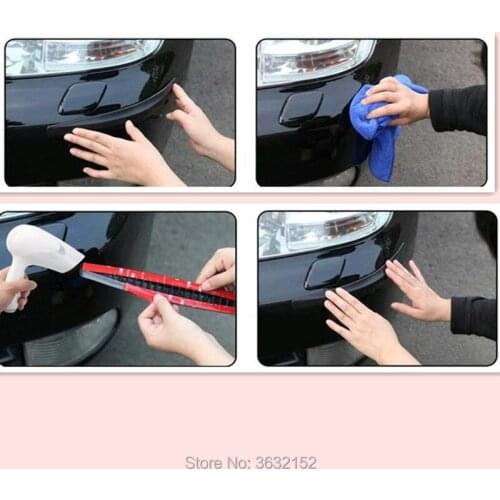 Store No: 3632152