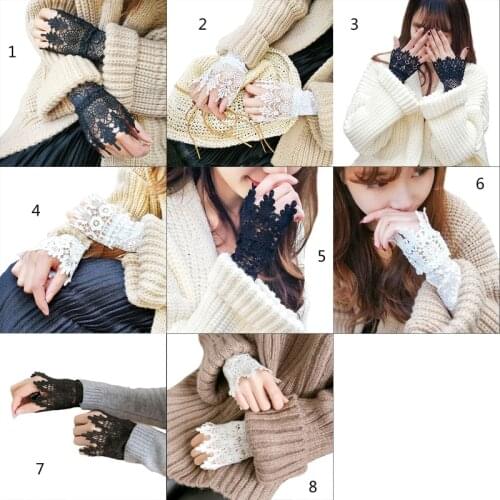 1

2

3

4

5

6

7

8