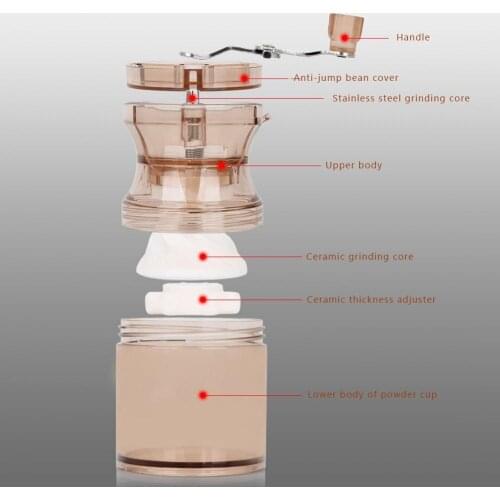 Handle

Anti-jump bean cover

Stainless steel grinding core

Upper body

Ceramic grinding core

Ceramic thickness adjuster

Lower body of powder cup