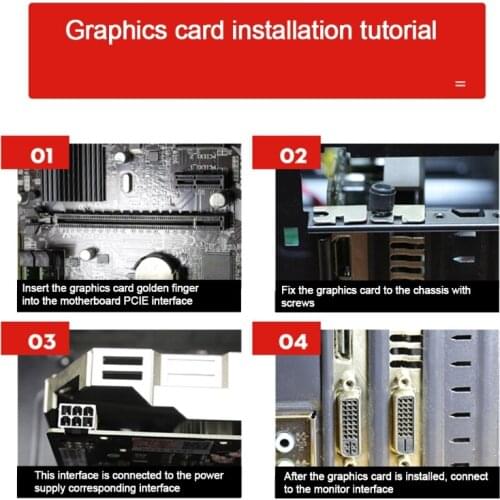 Graphics card installation tutorial

=

01

Insert the graphics card golden finger into the motherboard PCIE interface

02

Fix the graphics card to the chassis with screws

03

This interface is connected to the power supply corresponding interface

04

After the graphics card is installed, connect to the monitor interface