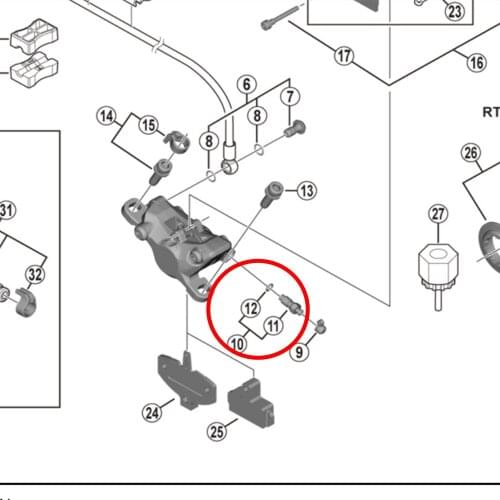 23
17
16
6
7
8
8
14
15
RT
26
13
31
27
32
12
11
10
9
24
25