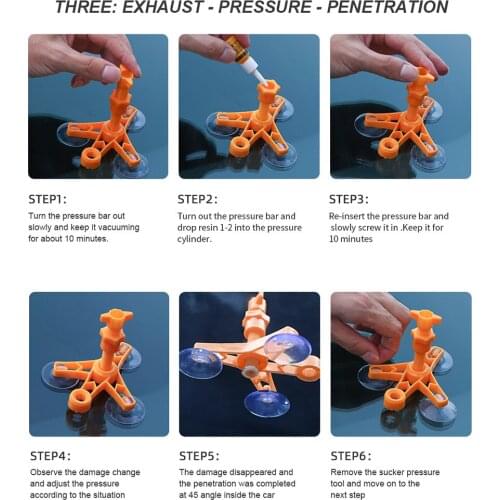 THREE: EXHAUST - PRESSURE - PENETRATION

STEP1:
Turn the pressure bar out slowly and keep it vacuuming for about 10 minutes.

STEP2:
Turn out the pressure bar and drop resin 1-2 into the pressure cylinder.

STEP3:
Re-insert the pressure bar and slowly screw it in .Keep it for 10 minutes

STEP4:
Observe the damage change and adjust the pressure according to the situation

STEP5:
The damage disappeared and the penetration was completed at 45 angle inside the car

STEP6:
Remove the sucker pressure tool and move on to the next step