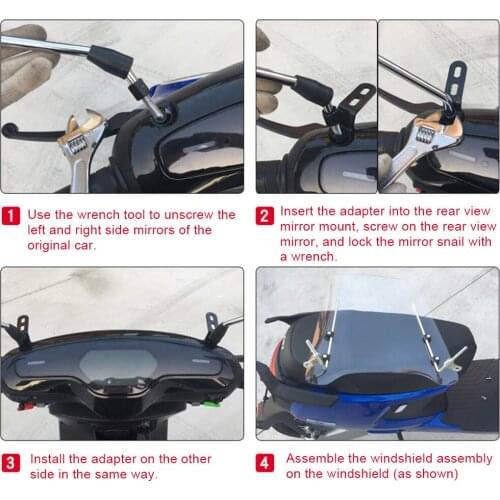 1 Use the wrench tool to unscrew the left and right side mirrors of the original car.

2 Insert the adapter into the rear view mirror mount, screw on the rear view mirror, and lock the mirror snail with a wrench.

3 Install the adapter on the other side in the same way.

4 Assemble the windshield assembly on the windshield (as shown)