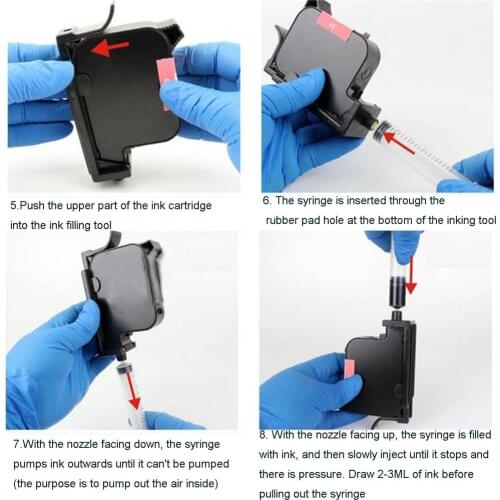 5.Push the upper part of the ink cartridge into the ink filling tool

6. The syringe is inserted through the rubber pad hole at the bottom of the inking tool

7.With the nozzle facing down, the syringe pumps ink outwards until it can't be pumped (the purpose is to pump out the air inside)

8. With the nozzle facing up, the syringe is filled with ink, and then slowly inject until it stops and there is pressure. Draw 2-3ML of ink before pulling out the syringe