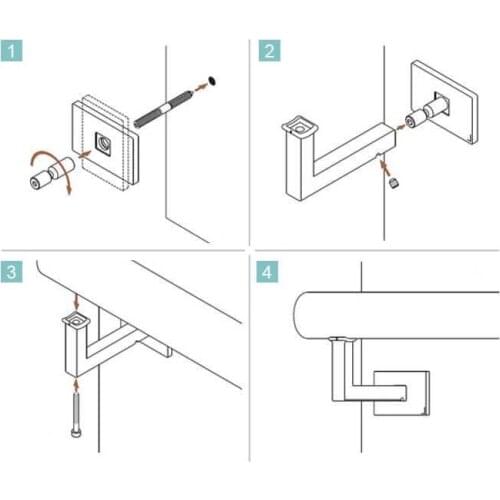 1
2
3
4