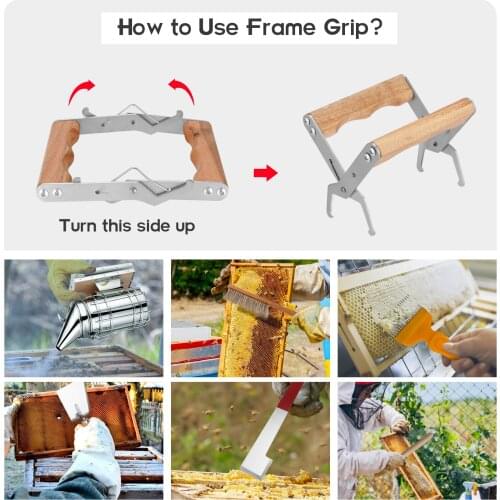 How to Use Frame Grip?

Turn this side up