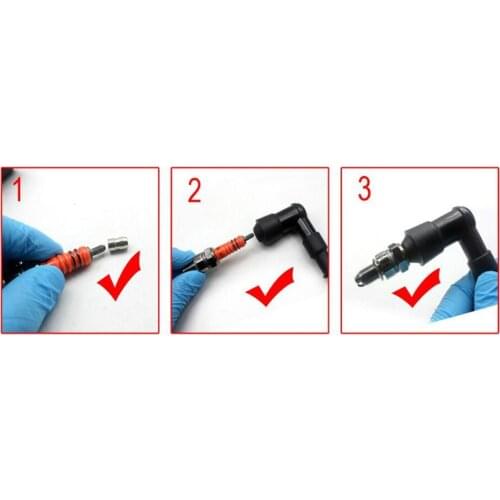 1

2

3