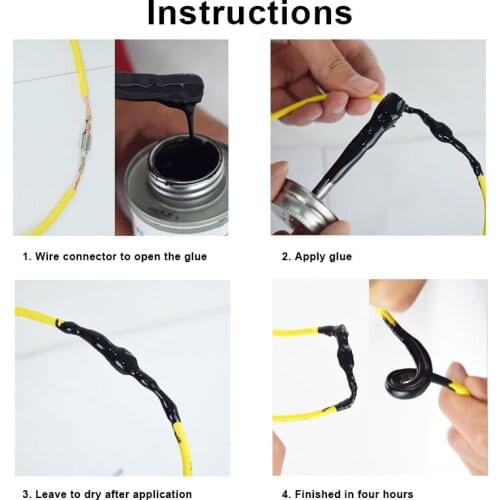 Instructions

1. Wire connector to open the glue

2. Apply glue

3. Leave to dry after application

4. Finished in four hours