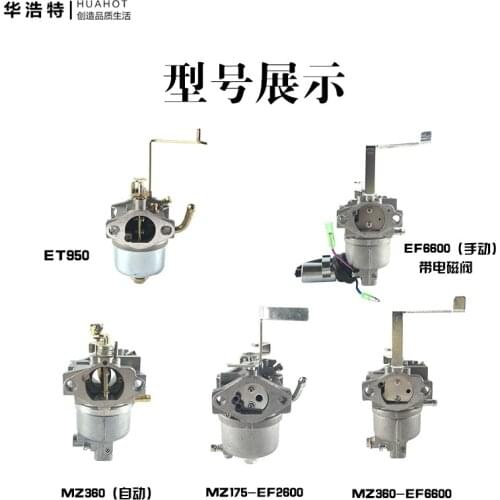 华浩特 | HUAHOT 创造品质生活

型号展示

ET950

EF6600（手动）带电磁阀

MZ360（自动）

MZ175-EF2600

MZ360-EF6600