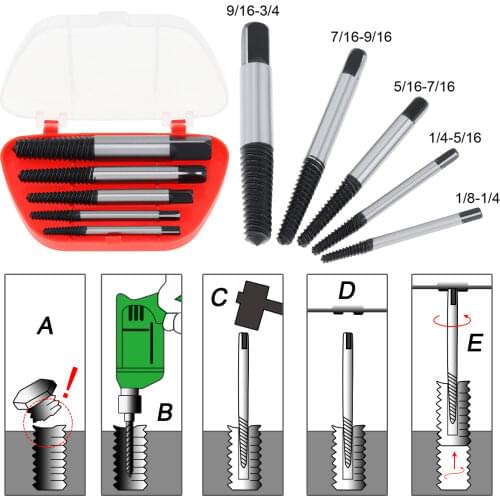 9/16-3/4
7/16-9/16
5/16-7/16
1/4-5/16
1/8-1/4

A
!
B
C
D
E