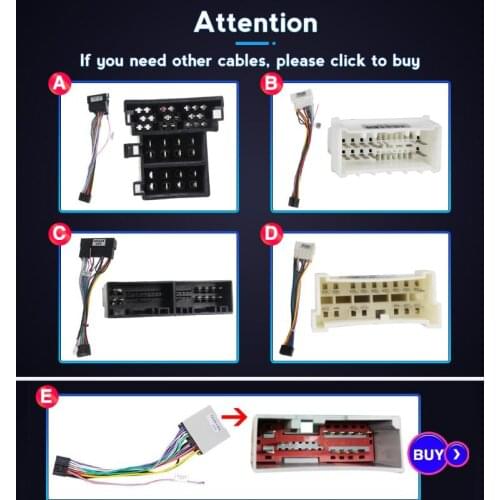 Attention

If you need other cables, please click to buy

A

B

C

D

E

BUY