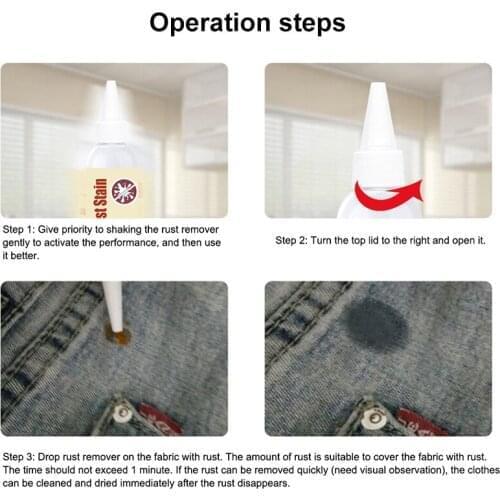 Operation steps

st Stain

Step 1: Give priority to shaking the rust remover gently to activate the performance, and then use it better.

Step 2: Turn the top lid to the right and open it.

Step 3: Drop rust remover on the fabric with rust. The amount of rust is suitable to cover the fabric with rust. The time should not exceed 1 minute. If the rust can be removed quickly (need visual observation), the clothes can be cleaned and dried immediately after the rust disappears.