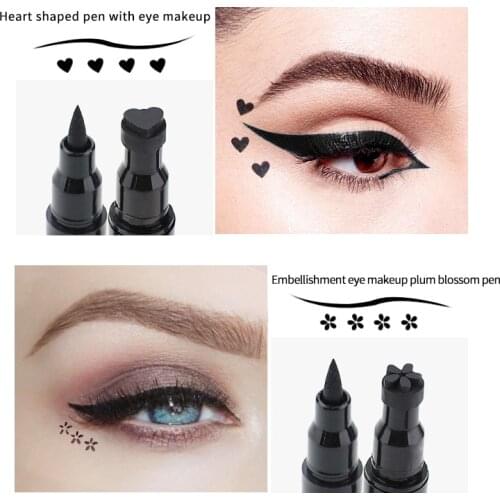 Heart shaped pen with eye makeup

Embellishment eye makeup plum blossom pen