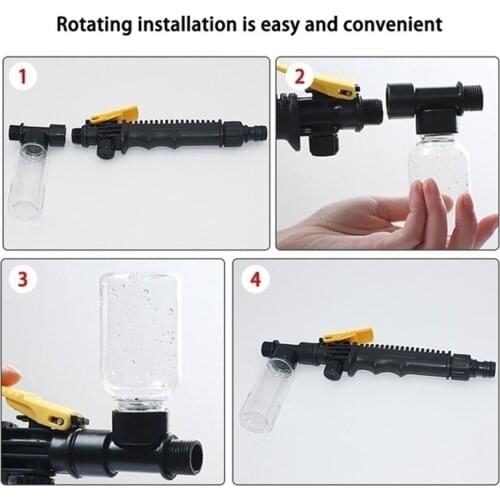 Rotating installation is easy and convenient

1

2

3

4