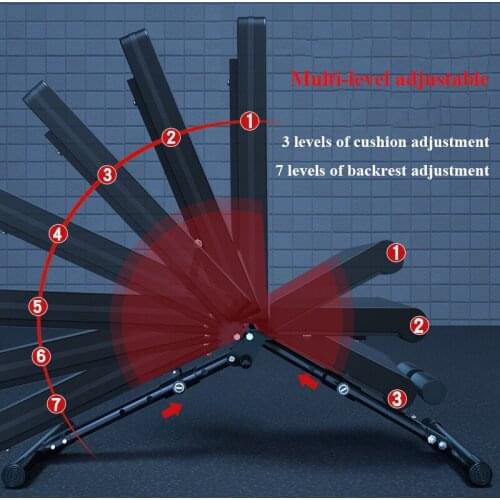 Multi-level adjustable

3 levels of cushion adjustment

7 levels of backrest adjustment

1
2
3
4
5
6
7

1
2
3