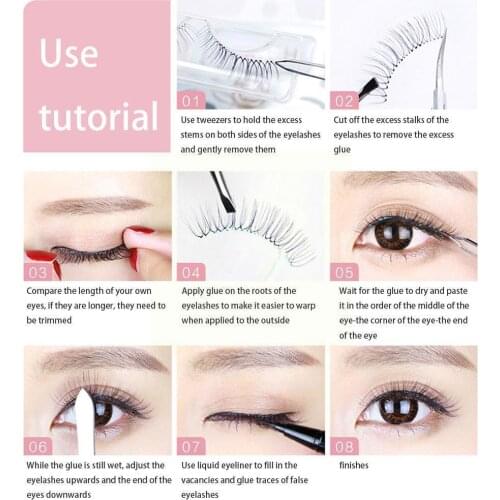 Use tutorial

01
Use tweezers to hold the excess stems on both sides of the eyelashes and gently remove them

02
Cut off the excess stalks of the eyelashes to remove the excess glue

03
Compare the length of your own eyes, if they are longer, they need to be trimmed

04
Apply glue on the roots of the eyelashes to make it easier to warp when applied to the outside

05
Wait for the glue to dry and paste it in the order of the middle of the eye-the corner of the eye-the end of the eye

06
While the glue is still wet, adjust the eyelashes upwards and the end of the eyes downwards

07
Use liquid eyeliner to fill in the vacancies and glue traces of false eyelashes

08
finishes