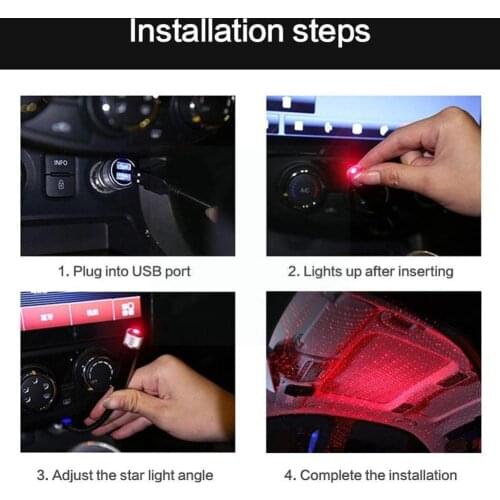 Installation steps

INFO

A/C

1. Plug into USB port

2. Lights up after inserting

3. Adjust the star light angle

4. Complete the installation