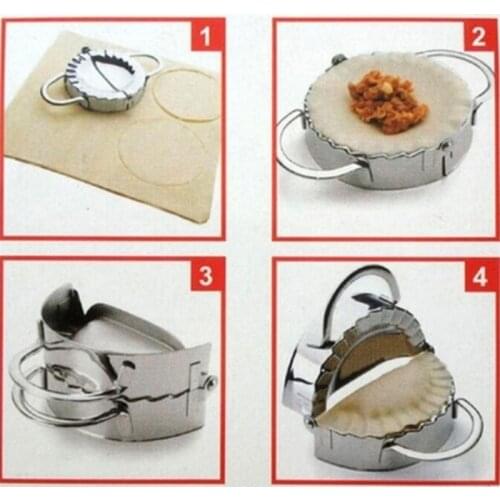 1

2

3

4