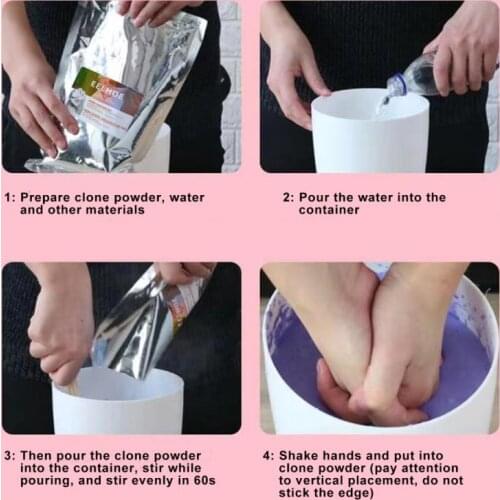 EELHOE

1: Prepare clone powder, water and other materials

2: Pour the water into the container

3: Then pour the clone powder into the container, stir while pouring, and stir evenly in 60s

4: Shake hands and put into clone powder (pay attention to vertical placement, do not stick the edge)