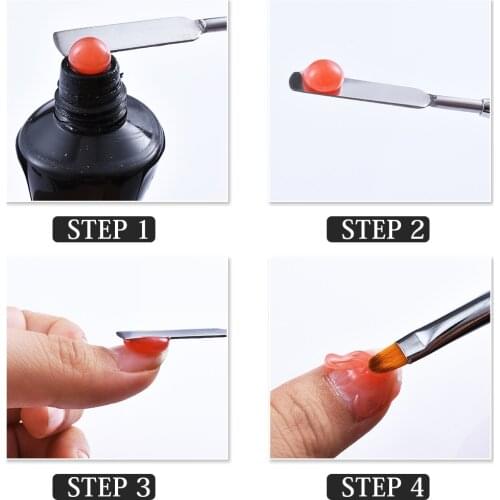 STEP 1

STEP 2

STEP 3

STEP 4