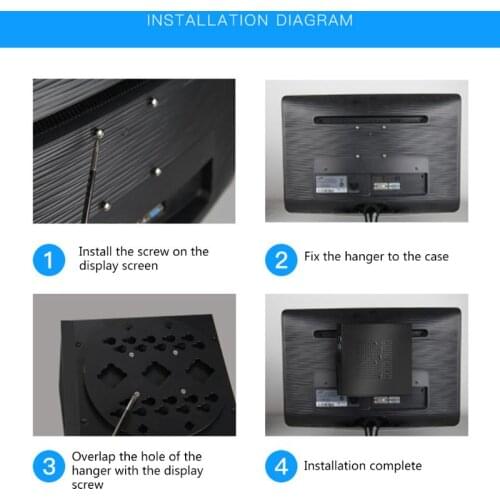 INSTALLATION DIAGRAM

1 Install the screw on the display screen

2 Fix the hanger to the case

3 Overlap the hole of the hanger with the display screw

4 Installation complete