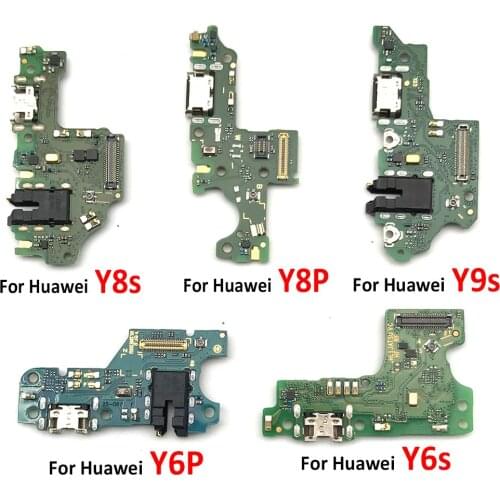 For Huawei Y8s

For Huawei Y8P

For Huawei Y9s

For Huawei Y6P

For Huawei Y6s