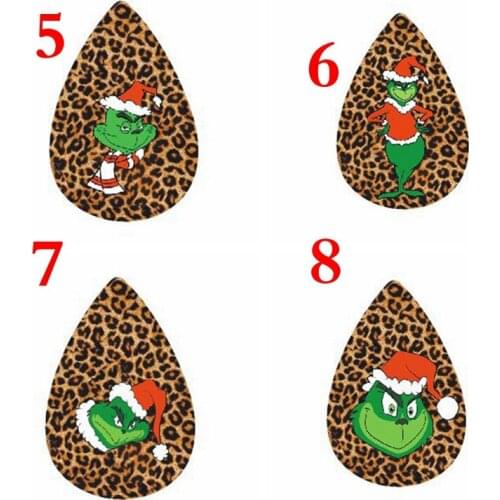 5

6

7

8