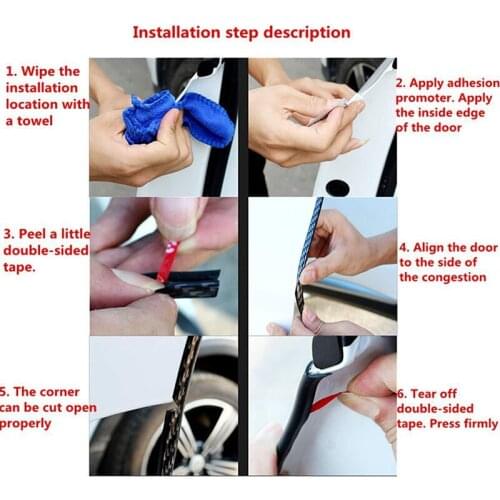 Installation step description

1. Wipe the installation location with a towel

2. Apply adhesion promoter. Apply the inside edge of the door

3. Peel a little double-sided tape.

4. Align the door to the side of the congestion

5. The corner can be cut open properly

6. Tear off double-sided tape. Press firmly