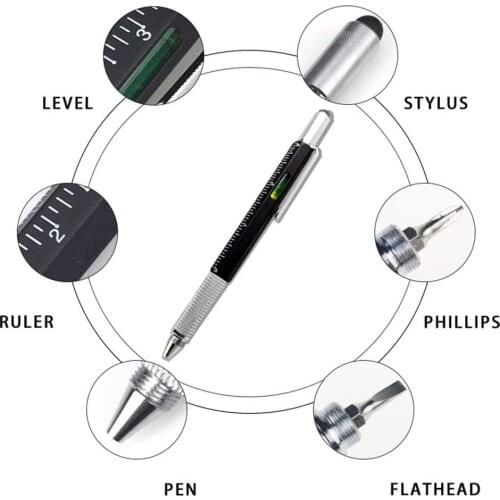 3

LEVEL

STYLUS

2

RULER

PHILLIPS

PEN

FLATHEAD