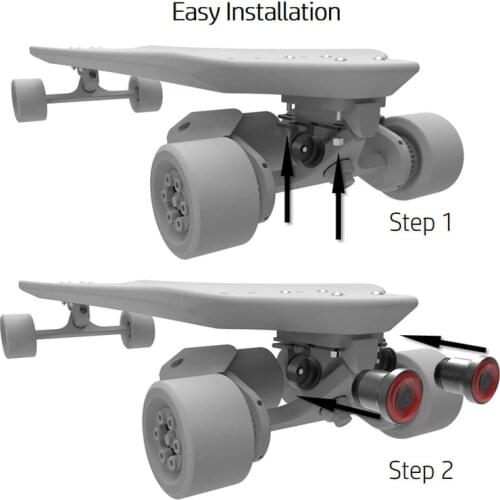 Easy Installation

Step 1

Step 2