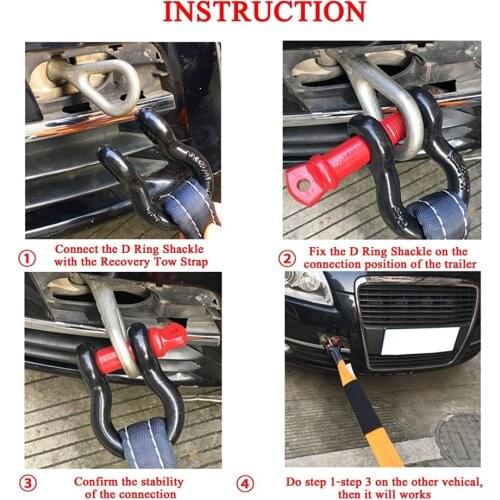 INSTRUCTION

① Connect the D Ring Shackle with the Recovery Tow Strap

② Fix the D Ring Shackle on the connection position of the trailer

③ Confirm the stability of the connection

④ Do step 1-step 3 on the other vehical, then it will works