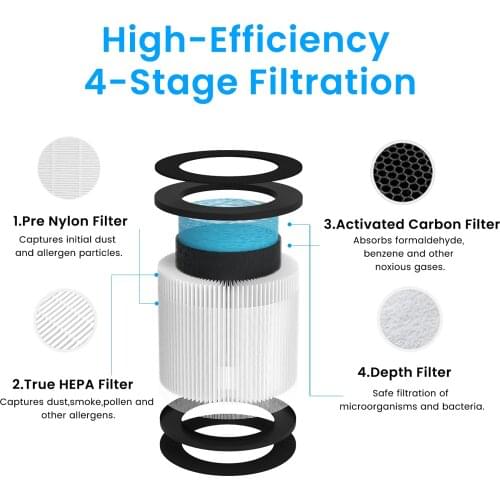 High-Efficiency
4-Stage Filtration

1.Pre Nylon Filter
Captures initial dust and allergen particles.

2.True HEPA Filter
Captures dust,smoke,pollen and other allergens.

3.Activated Carbon Filter
Absorbs formaldehyde, benzene and other noxious gases.

4.Depth Filter
Safe filtration of microorganisms and bacteria.